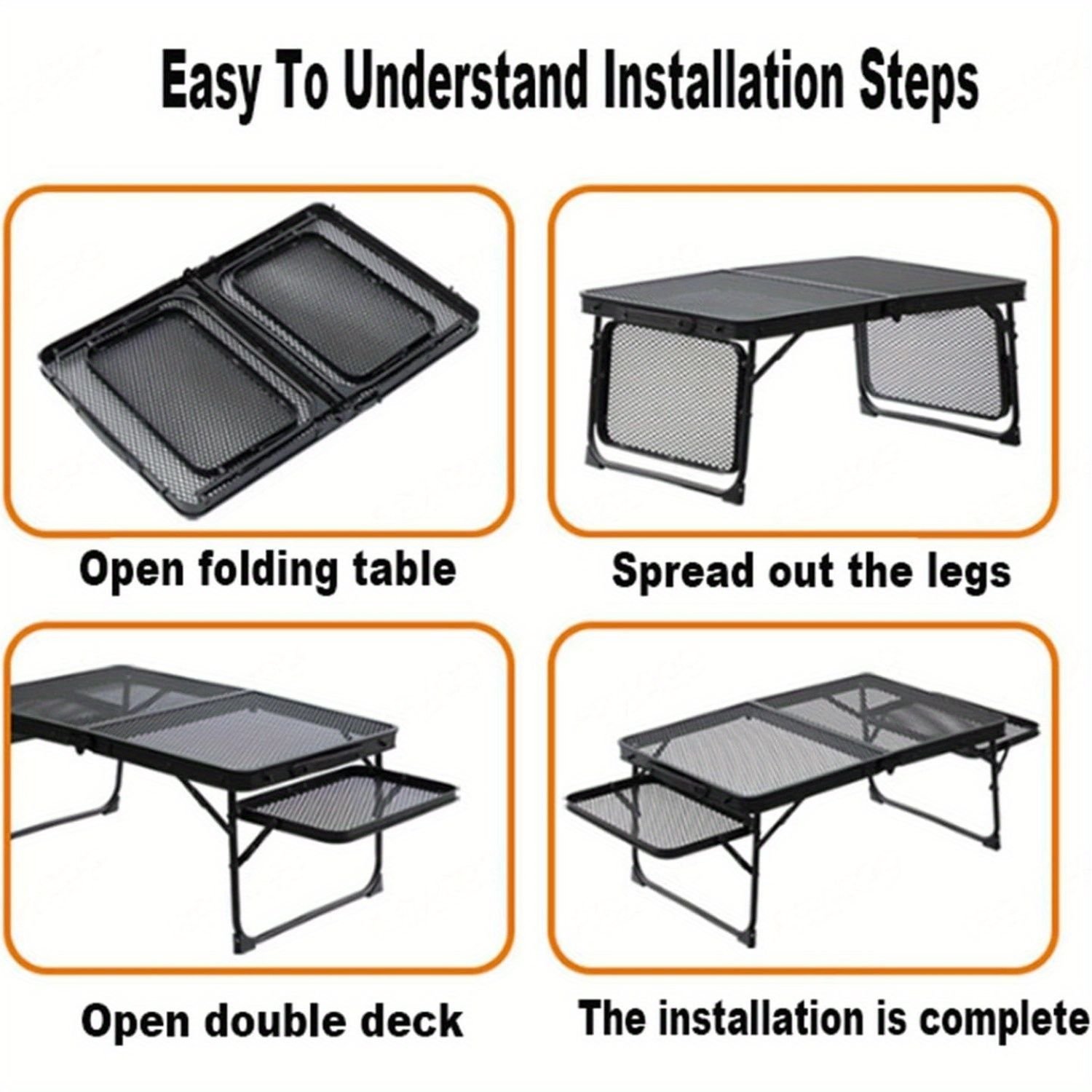 Easy To Understand Installation Steps

Open folding table

Spread out the legs

Open double deck

The installation is complete