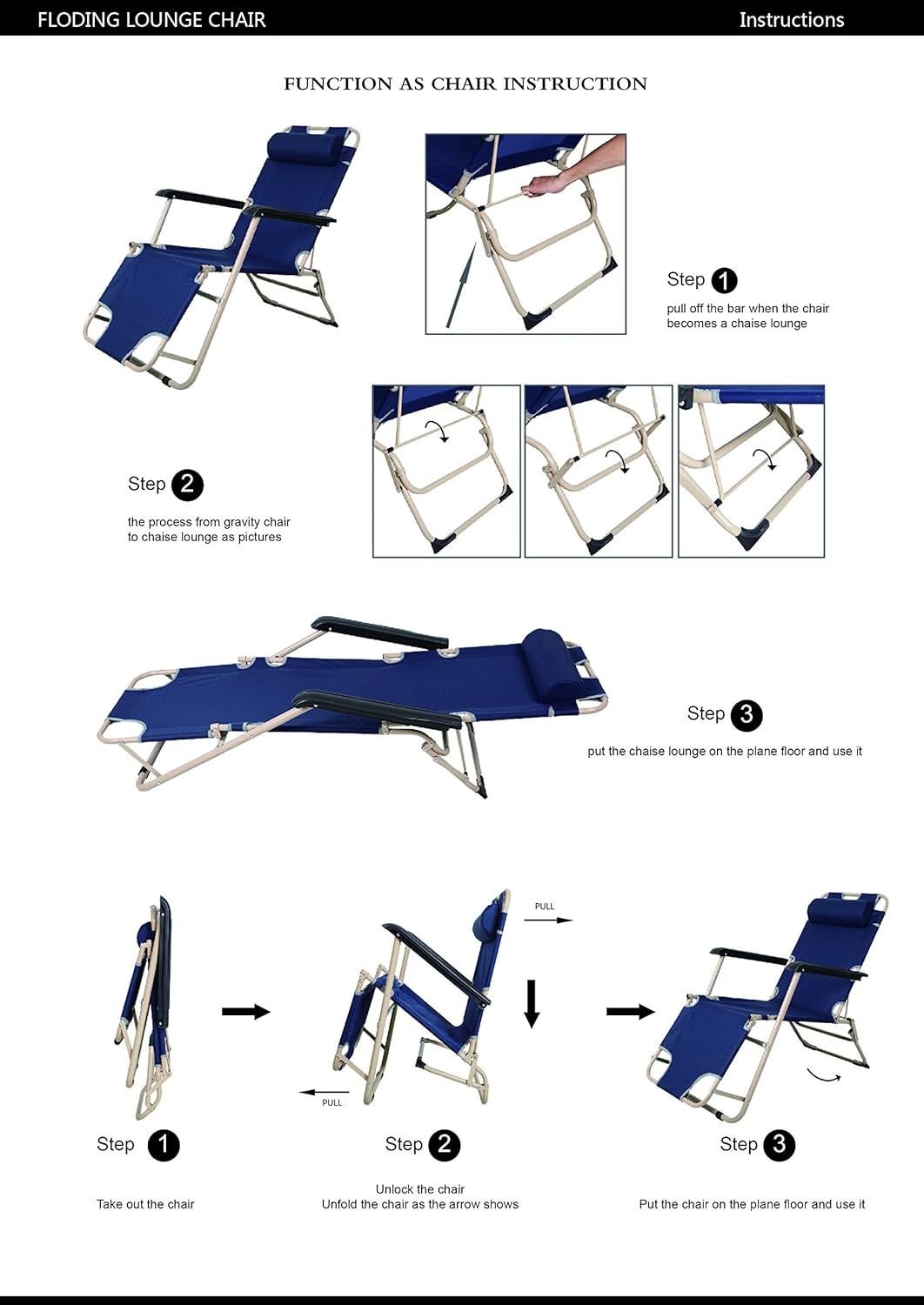 FLODING LOUNGE CHAIR

Instructions

FUNCTION AS CHAIR INSTRUCTION

Step 1
pull off the bar when the chair becomes a chaise lounge

Step 2
the process from gravity chair to chaise lounge as pictures

Step 3
put the chaise lounge on the plane floor and use it

PULL

PULL

Step 1
Take out the chair

Step 2
Unlock the chair
Unfold the chair as the arrow shows

Step 3
Put the chair on the plane floor and use it